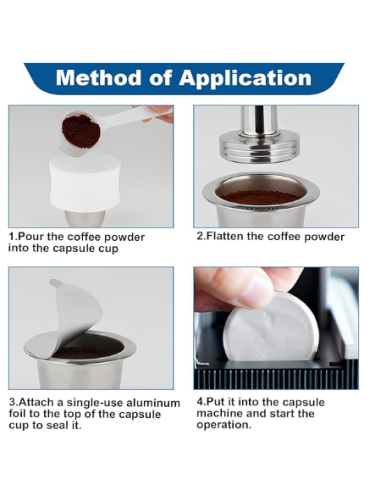 Method of Application

1.Pour the coffee powder into the capsule cup

2.Flatten the coffee powder

3.Attach a single-use aluminum foil to the top of the capsule cup to seal it.

4.Put it into the capsule machine and start the operation.